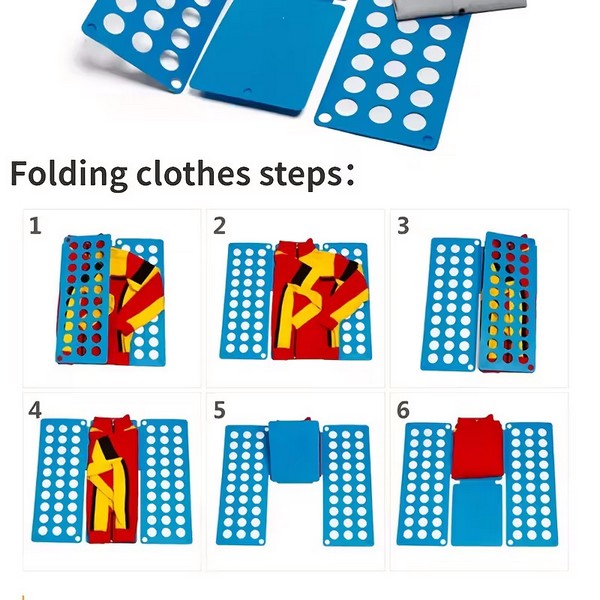 Folding clothes steps:

1

2

3

4

5

6